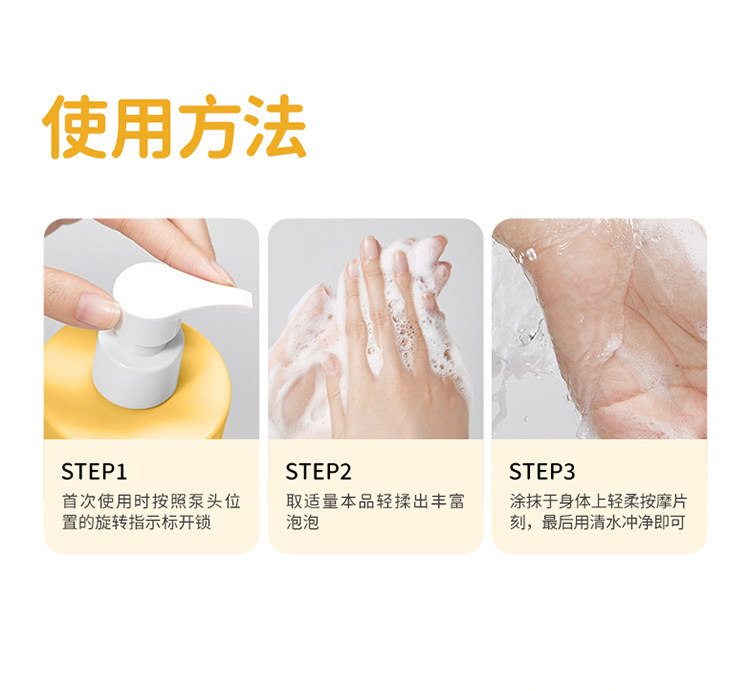 使用方法

STEP1
首次使用时按照泵头位置的旋转指示标开锁

STEP2
取适量本品轻揉出丰富泡泡

STEP3
涂抹于身体上轻柔按摩片刻，最后用清水冲净即可